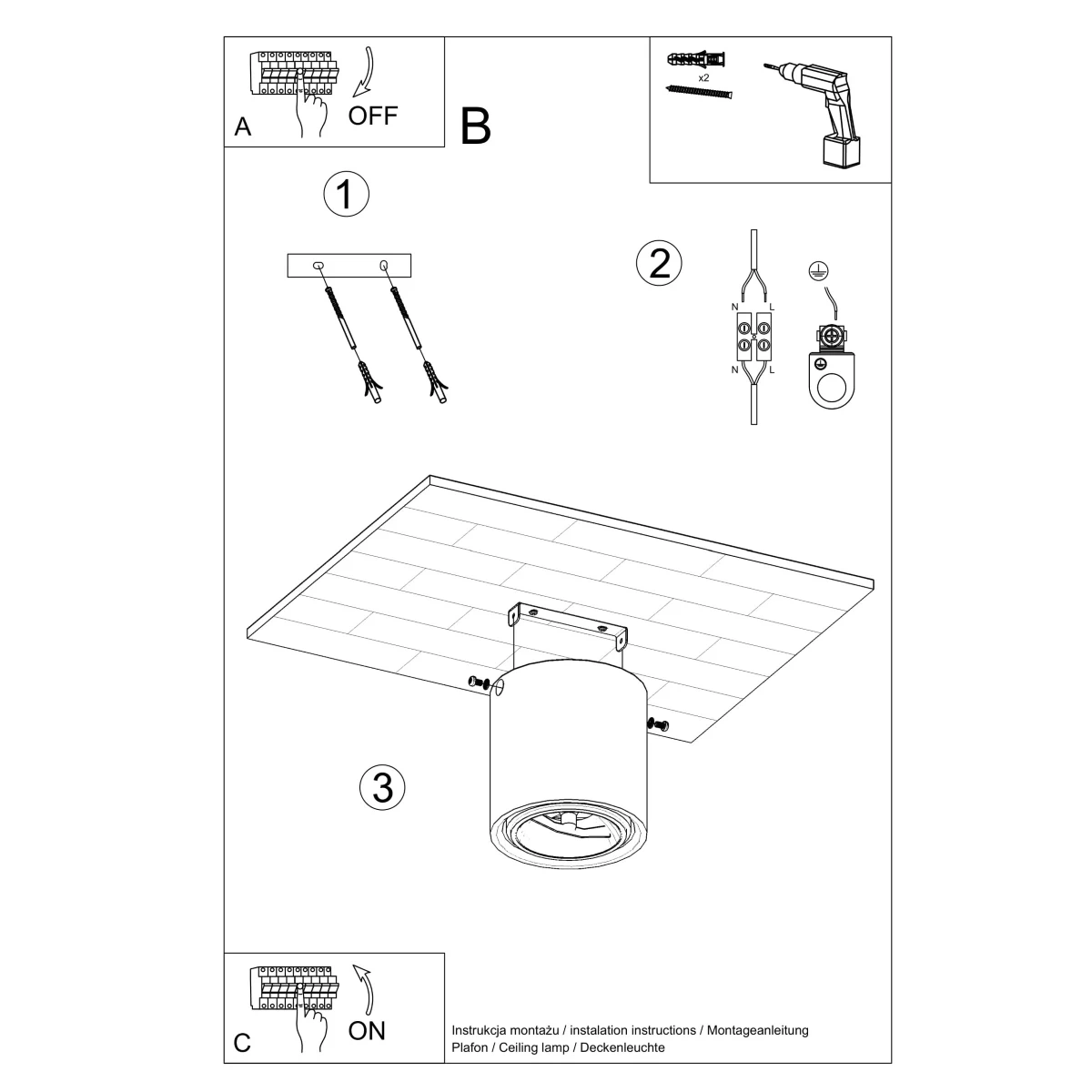 A
OFF
B
x2
1
2
N
L
N
L
3
C
ON
Instrukcja montażu / instalation instructions / Montageanleitung
Plafon / Ceiling lamp / Deckenleuchte