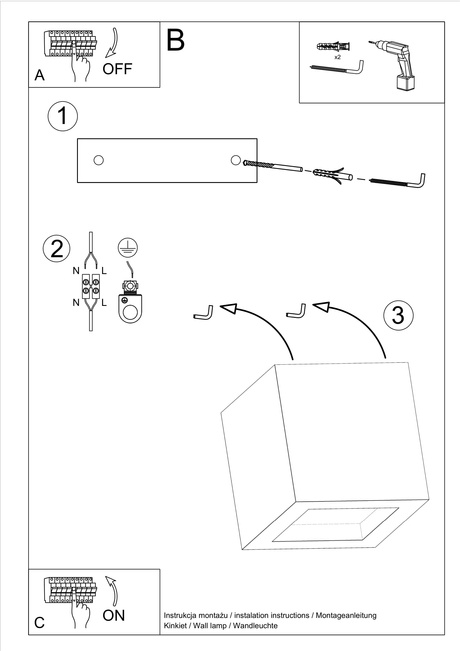 A
OFF

B

x2

1

2

N L
N L

3

C
ON

Instrukcja montażu / instalation instructions / Montageanleitung
Kinkiet / Wall lamp / Wandleuchte