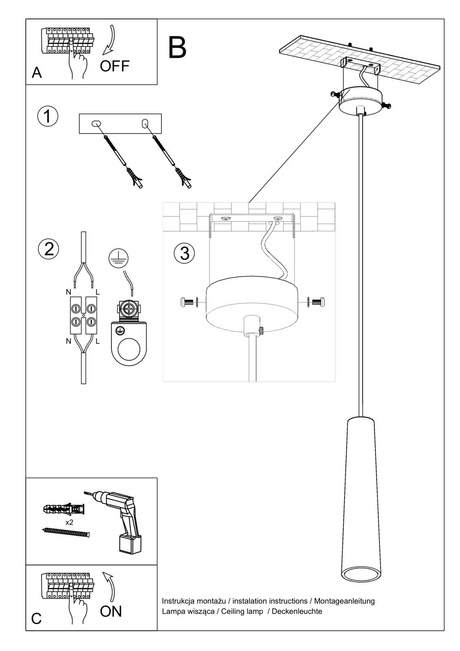 A
OFF
B
1
2
N
L
N
L
3
x2
C
ON
Instrukcja montażu / instalation instructions / Montageanleitung
Lampa wisząca / Ceiling lamp / Deckenleuchte