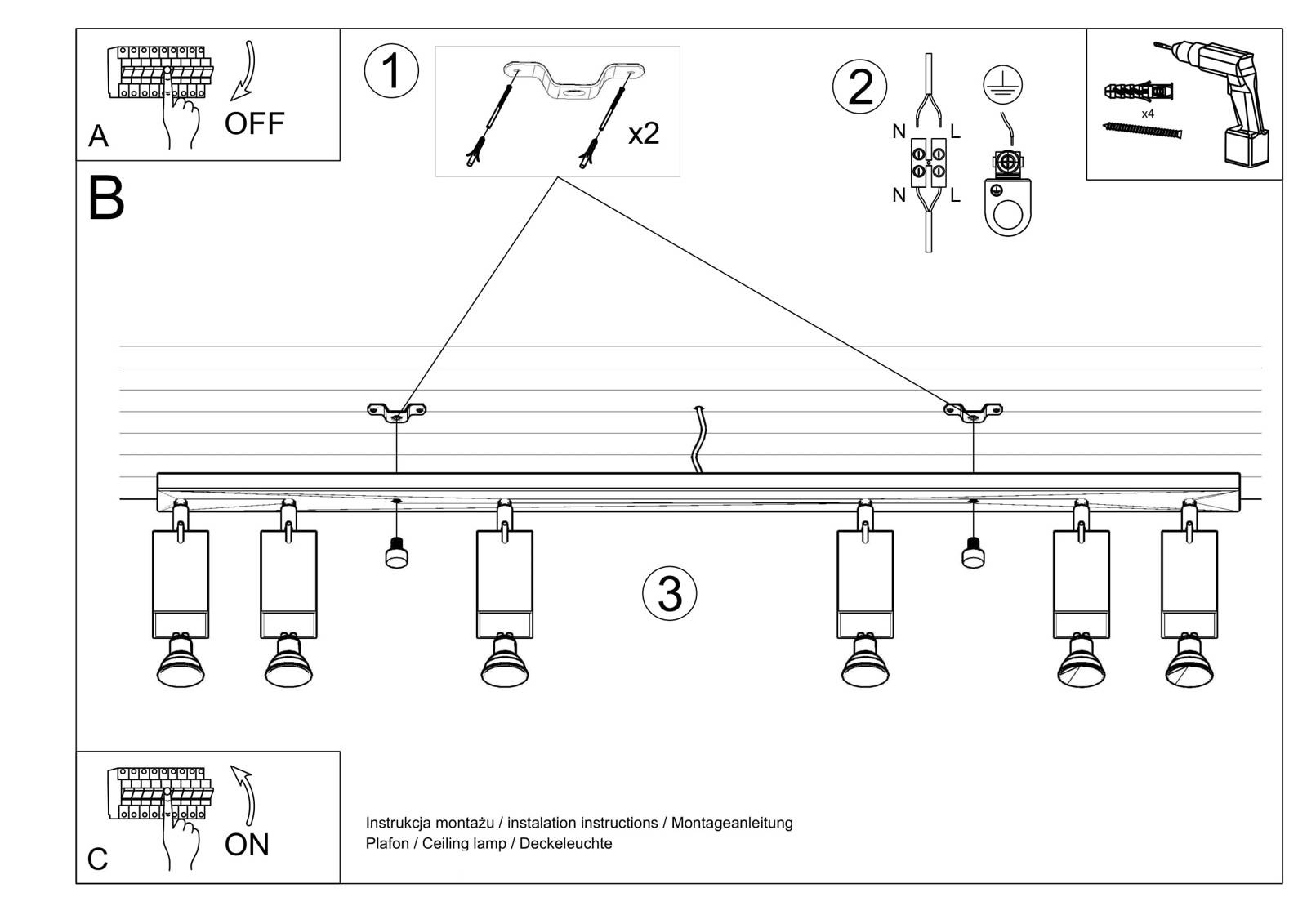 A
OFF

1
x2

2
N L
N L

x4

B

3

C
ON

Instrukcja montażu / instalation instructions / Montageanleitung
Plafon / Ceiling lamp / Deckeleuchte