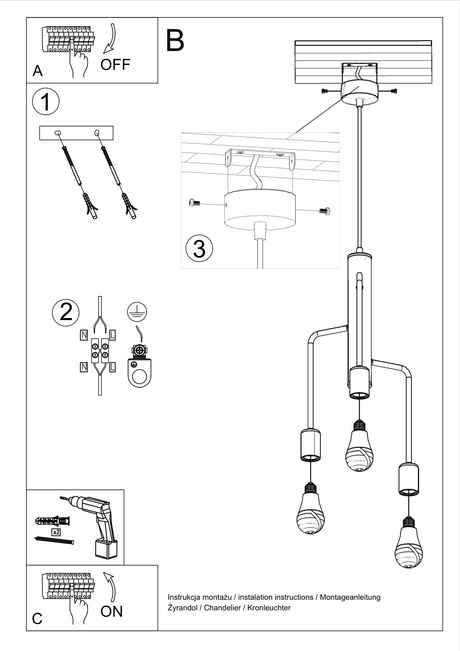 A
OFF
B
1
3
2
N
L
N
L
x2
C
ON
Instrukcja montażu / instalation instructions / Montageanleitung
Żyrandol / Chandelier / Kronleuchter