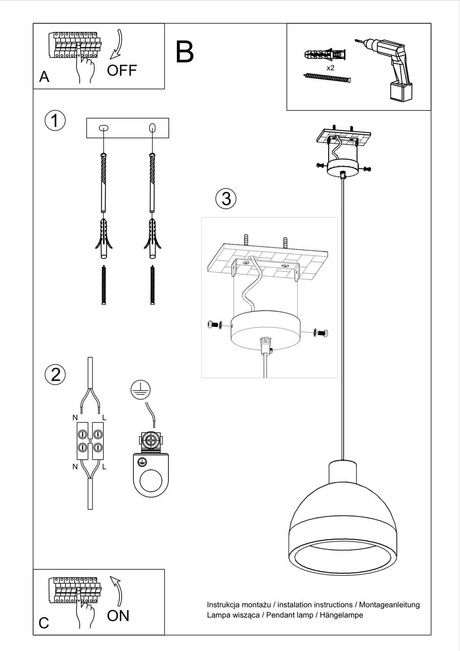 A
OFF

B

x2

1

3

2

N L

N L

C
ON

Instrukcja montażu / instalation instructions / Montageanleitung
Lampa wisząca / Pendant lamp / Hängelampe