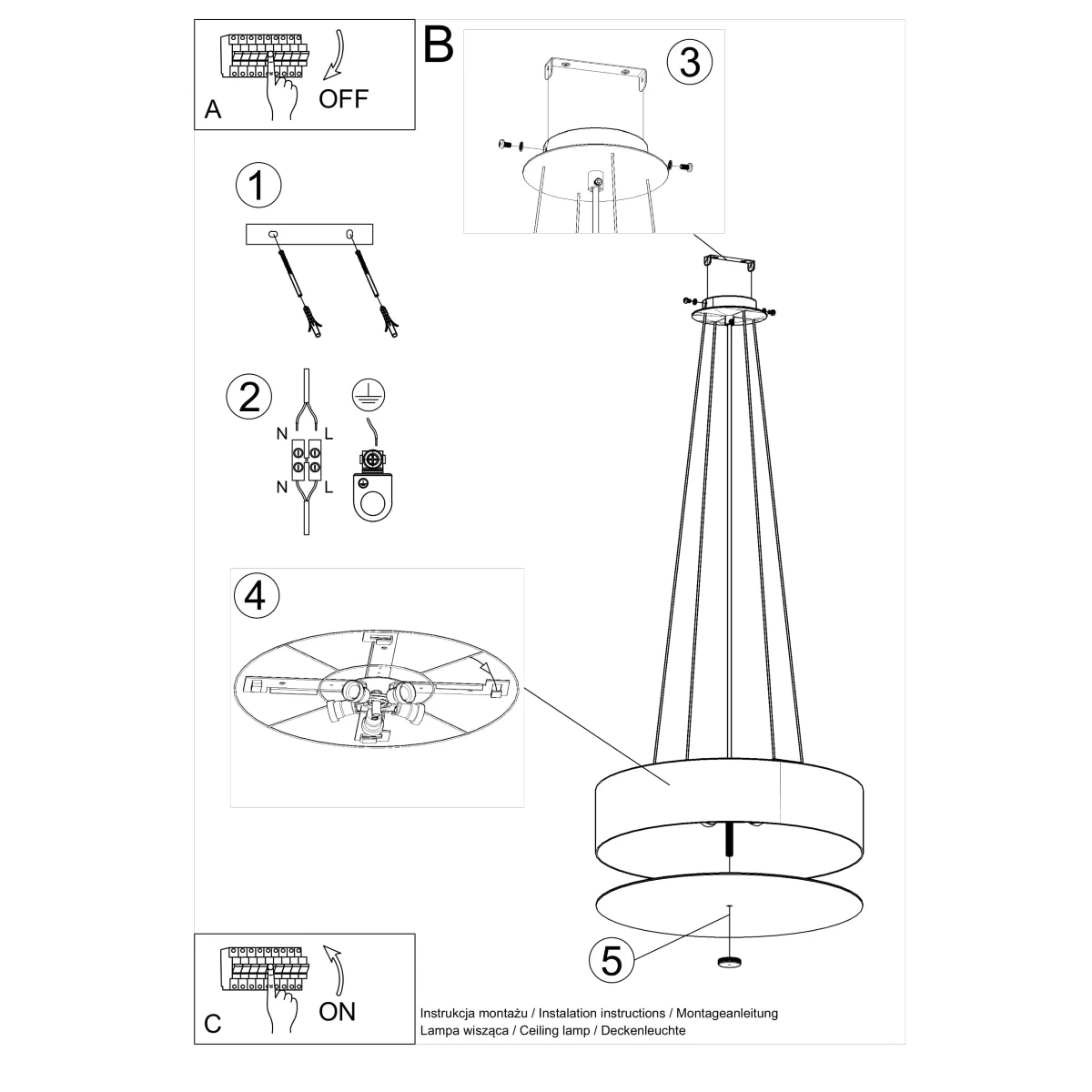 A
OFF

B

3

1

2

N L

N L

4

5

C
ON

Instrukcja montażu / Instalation instructions / Montageanleitung
Lampa wisząca / Ceiling lamp / Deckenleuchte