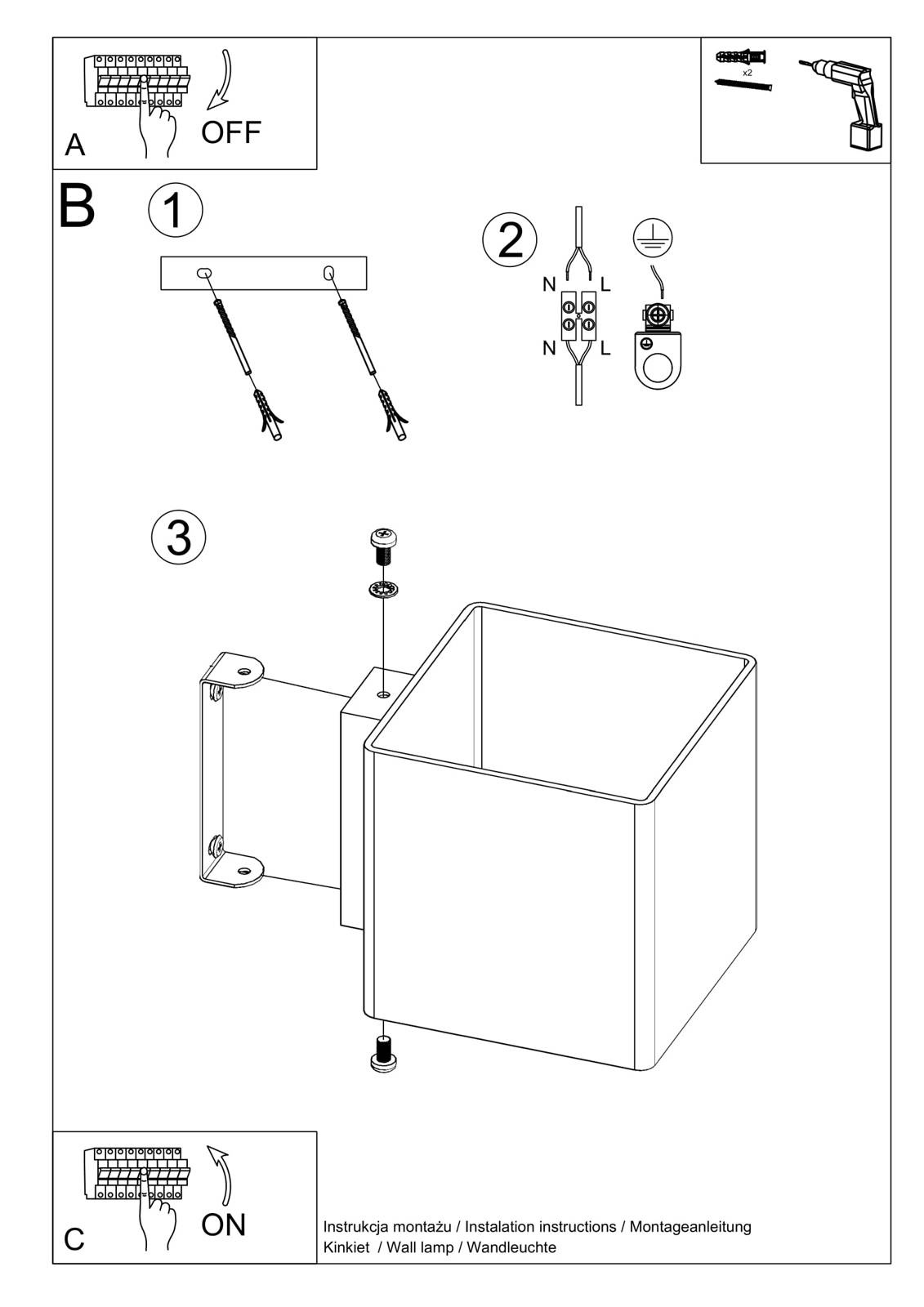 A

OFF

x2

B

1

2

N L

N L

3

C

ON

Instrukcja montażu / Instalation instructions / Montageanleitung
Kinkiet / Wall lamp / Wandleuchte