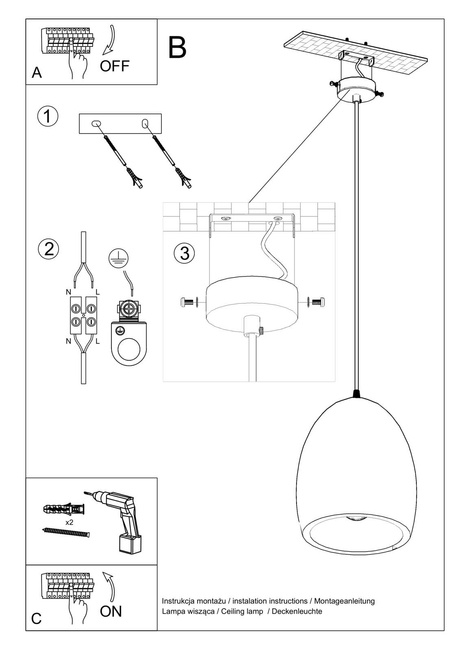 A
OFF

B

1

2

N L
N L

3

x2

C
ON

Instrukcja montażu / instalation instructions / Montageanleitung
Lampa wisząca / Ceiling lamp / Deckenleuchte