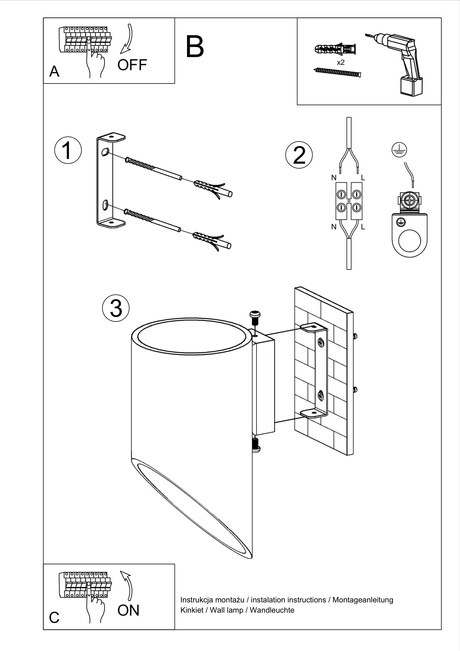 A
OFF

B

x2

1

2

N L
N L

3

C
ON

Instrukcja montażu / instalation instructions / Montageanleitung
Kinkiet / Wall lamp / Wandleuchte