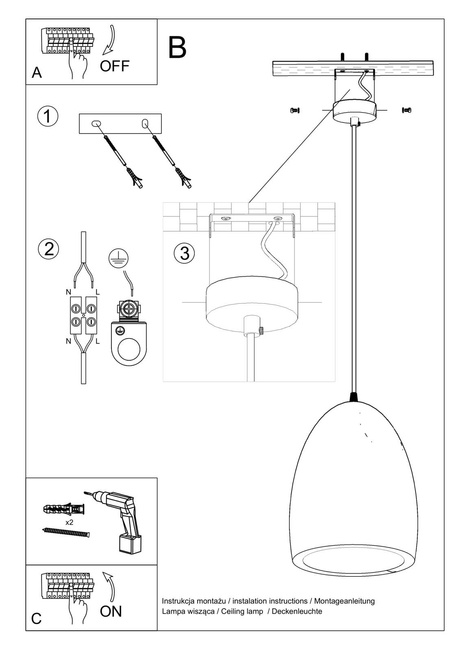 A
OFF
B
1
2
N
L
N
L
3
x2
C
ON
Instrukcja montażu / instalation instructions / Montageanleitung
Lampa wisząca / Ceiling lamp / Deckenleuchte