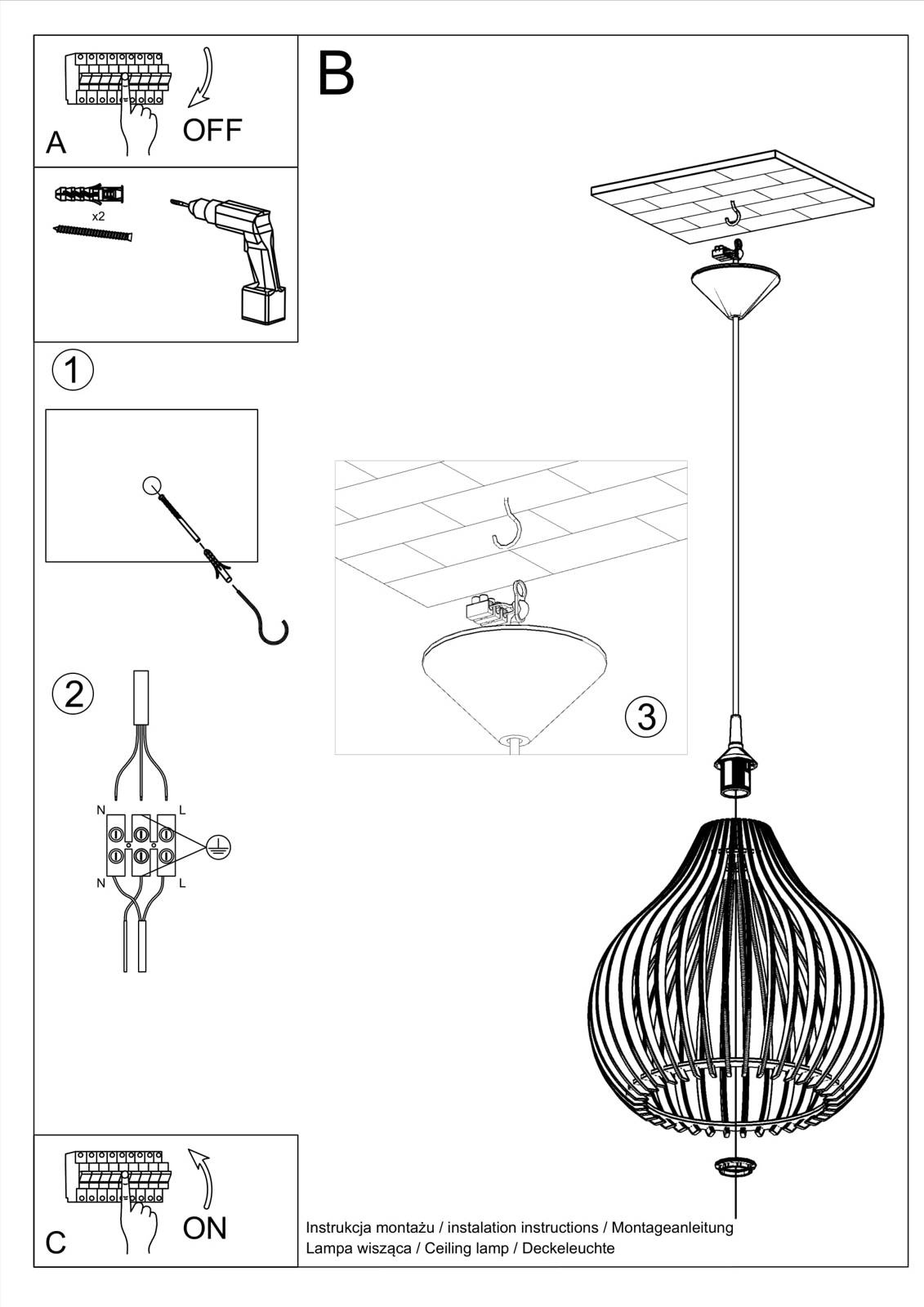 A
OFF

x2

1

2

N
L
N
L

B

3

C
ON

Instrukcja montażu / instalation instructions / Montageanleitung
Lampa wisząca / Ceiling lamp / Deckeleuchte