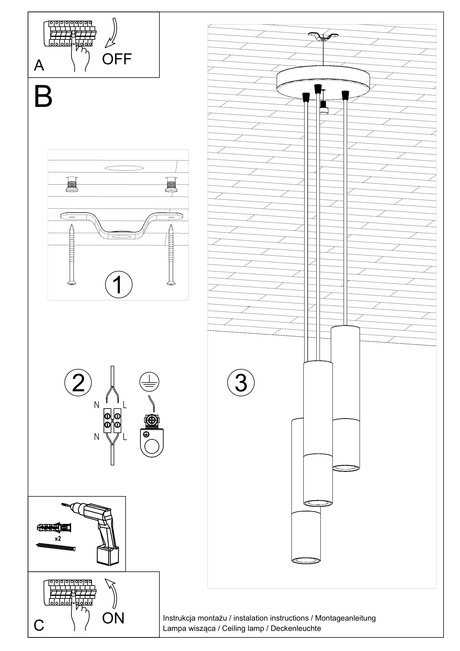 A
OFF

B

1

2

N L
N L

3

x2

C
ON

Instrukcja montażu / instalation instructions / Montageanleitung
Lampa wisząca / Ceiling lamp / Deckenleuchte