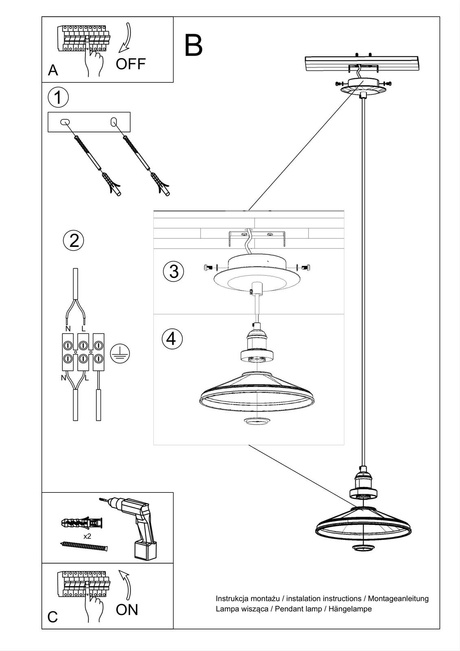 A OFF

B

1

2

N L

N L

3

4

x2

C ON

Instrukcja montażu / instalation instructions / Montageanleitung
Lampa wisząca / Pendant lamp / Hängelampe