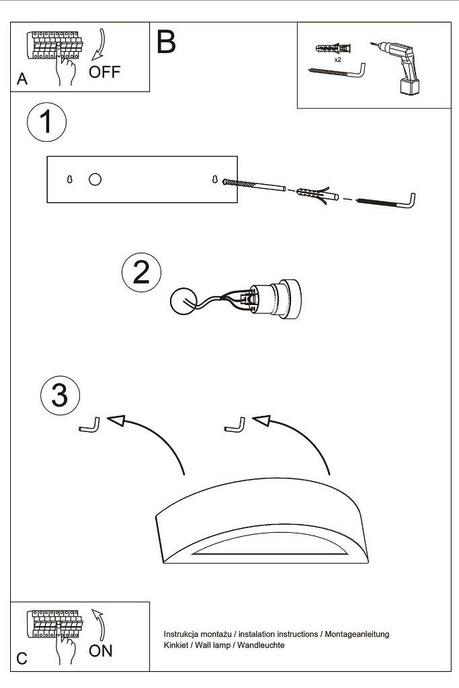 A
OFF

B

x2

1

2

3

C
ON

Instrukcja montażu / instalation instructions / Montageanleitung
Kinkiet / Wall lamp / Wandleuchte