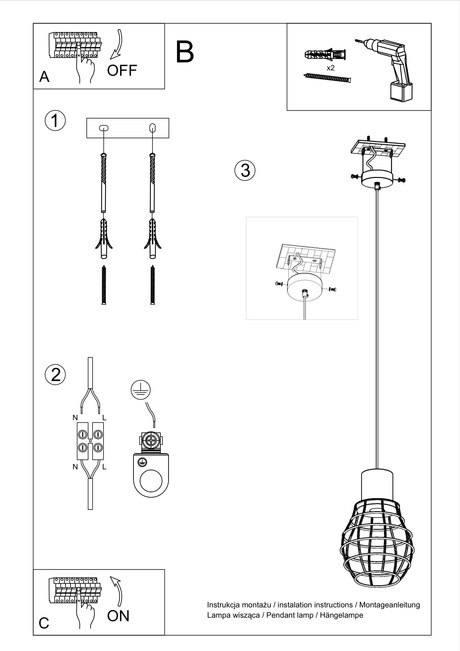 A OFF

B

x2

1

3

2

N L

N L

C ON

Instrukcja montażu / instalation instructions / Montageanleitung
Lampa wisząca / Pendant lamp / Hängelampe