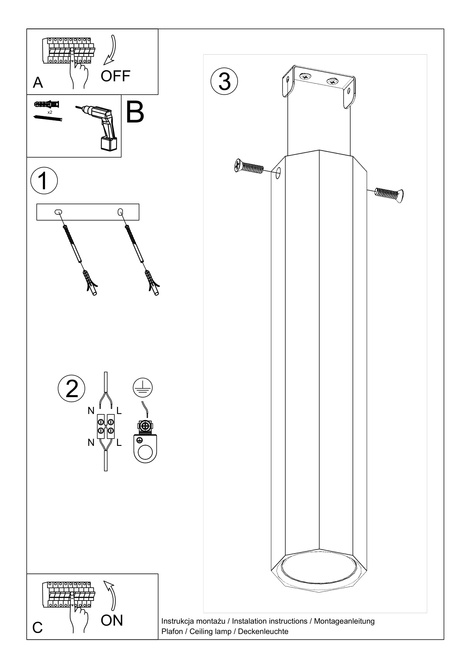 A
OFF
x2
B
1
2
N L
N L
3
C
ON
Instrukcja montażu / Instalation instructions / Montageanleitung
Plafon / Ceiling lamp / Deckenleuchte