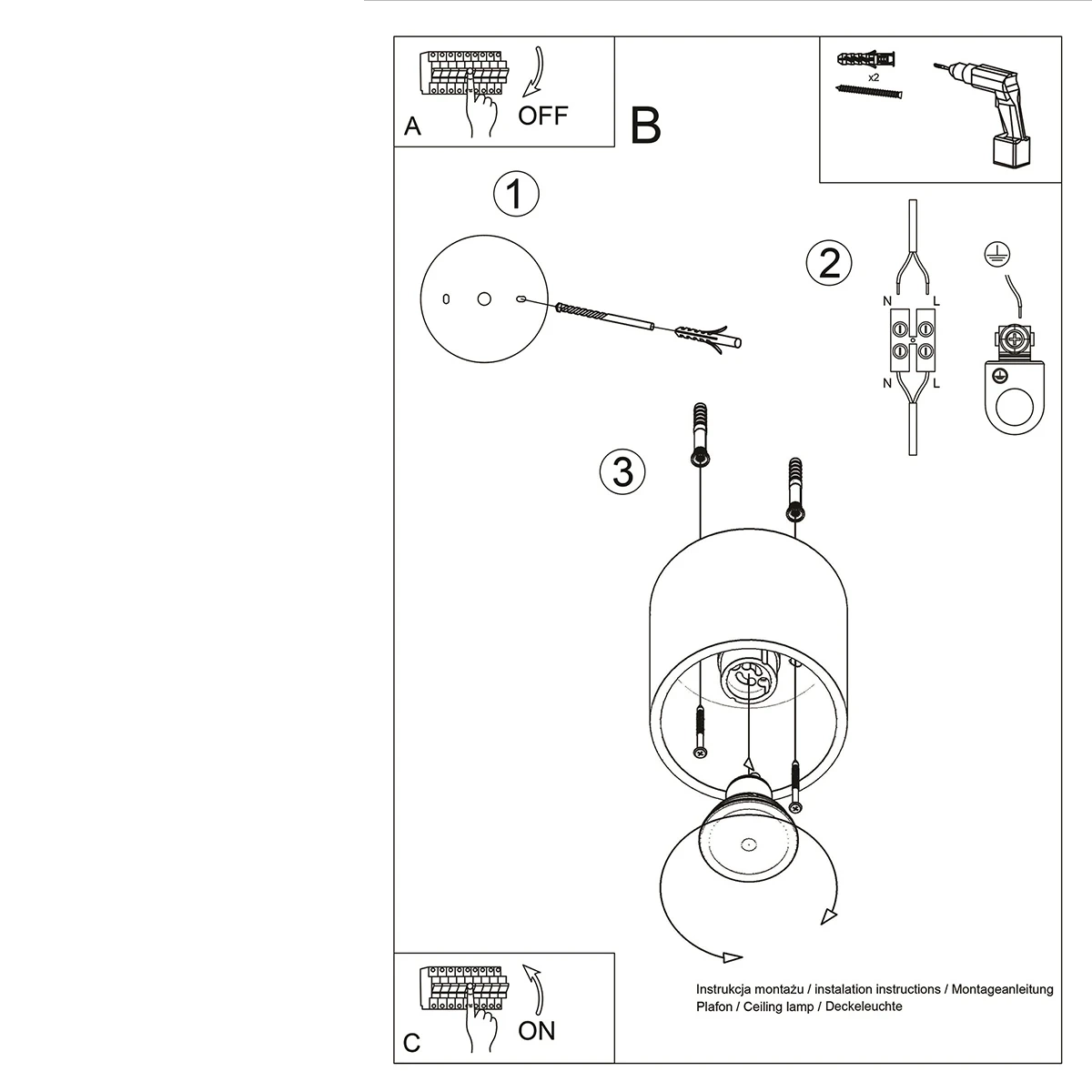 A

OFF

B

x2

1

2

N L

N L

3

C

ON

Instrukcja montażu / instalation instructions / Montageanleitung
Plafon / Ceiling lamp / Deckeleuchte