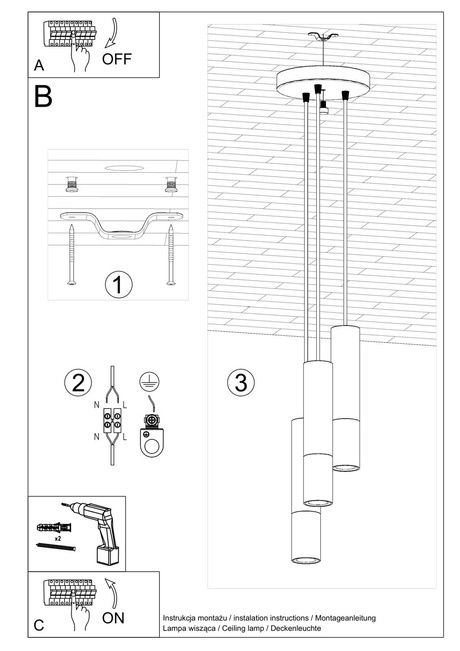 A
OFF
B
1
2
N
L
N
L
3
x2
C
ON
Instrukcja montażu / instalation instructions / Montageanleitung
Lampa wisząca / Ceiling lamp / Deckenleuchte