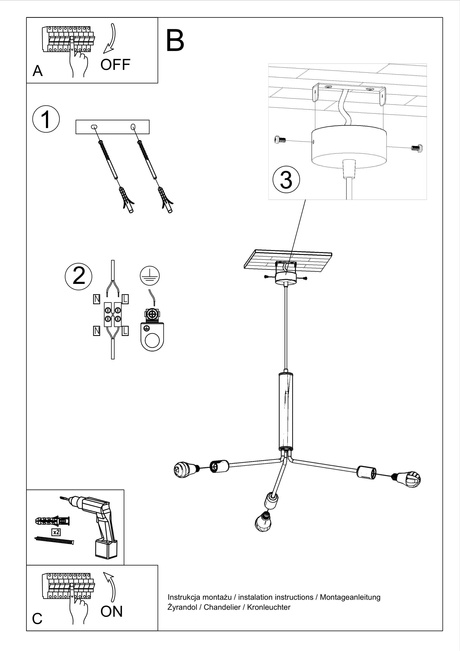 A
OFF
B
1
2
N
L
N
L
3
x2
C
ON
Instrukcja montażu / instalation instructions / Montageanleitung
Żyrandol / Chandelier / Kronleuchter