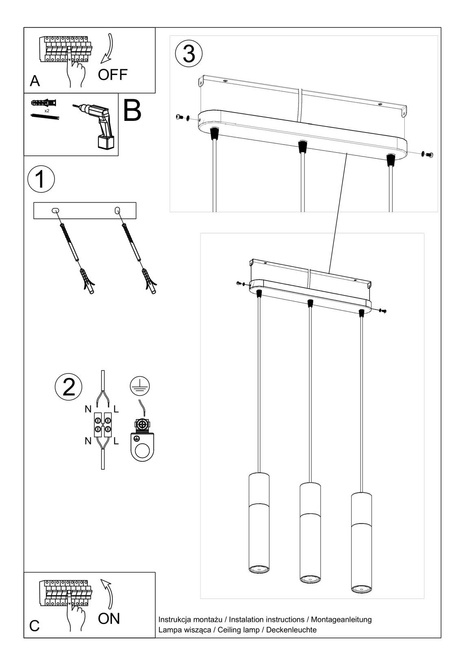 A
OFF

x2
B

1

2
N L
N L

3

C
ON

Instrukcja montażu / Instalation instructions / Montageanleitung
Lampa wisząca / Ceiling lamp / Deckenleuchte