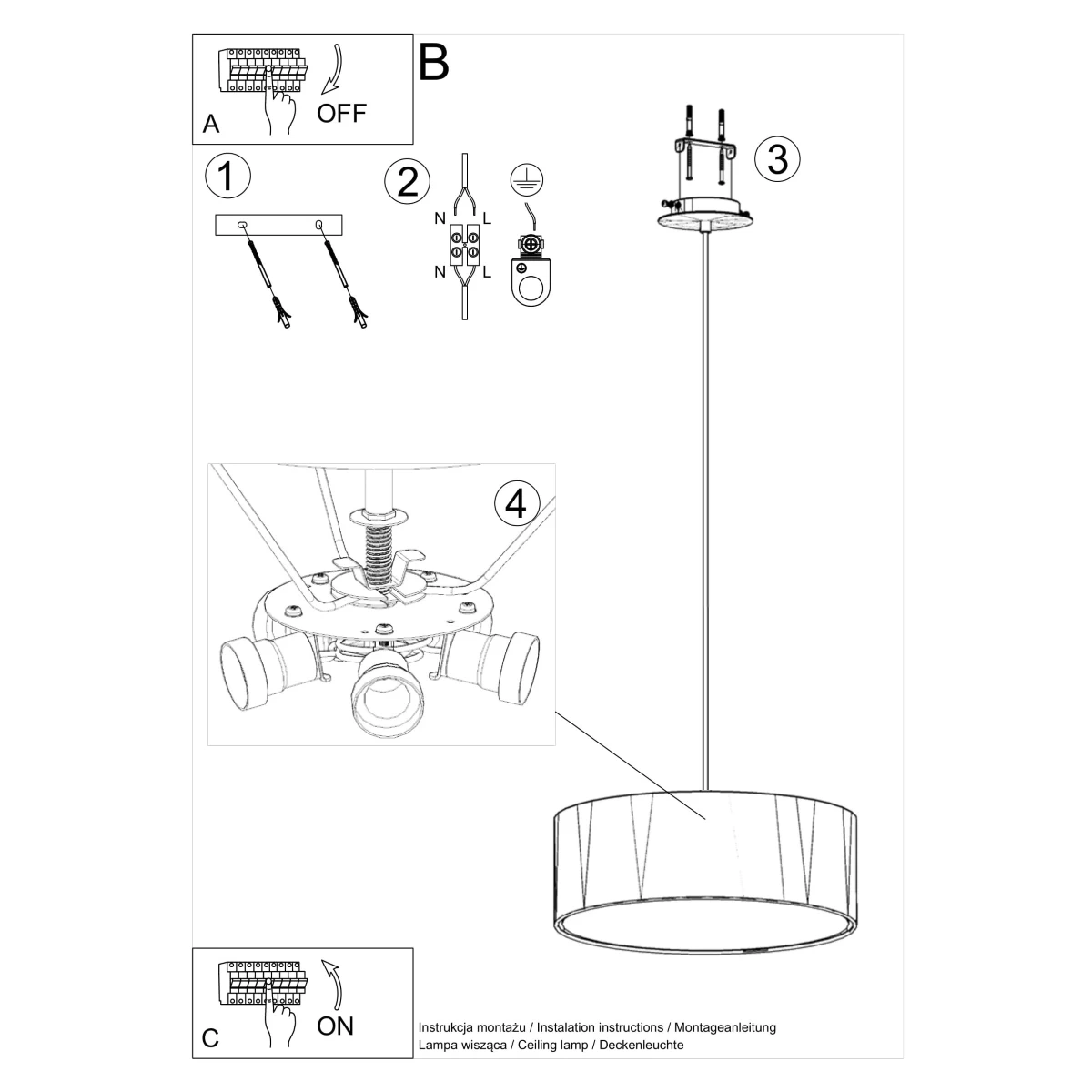 A
OFF

B

1

2

N L
N L

3

4

C
ON

Instrukcja montażu / Instalation instructions / Montageanleitung
Lampa wisząca / Ceiling lamp / Deckenleuchte