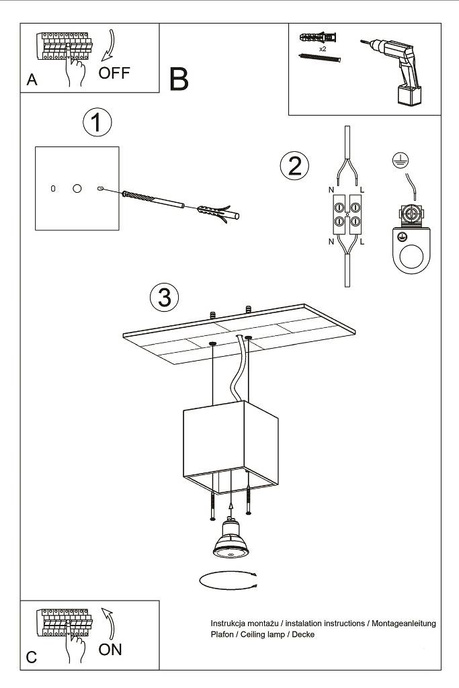 A
OFF
B
x2
1
2
N
L
N
L
3
C
ON
Instrukcja montażu / instalation instructions / Montageanleitung
Plafon / Ceiling lamp / Decke