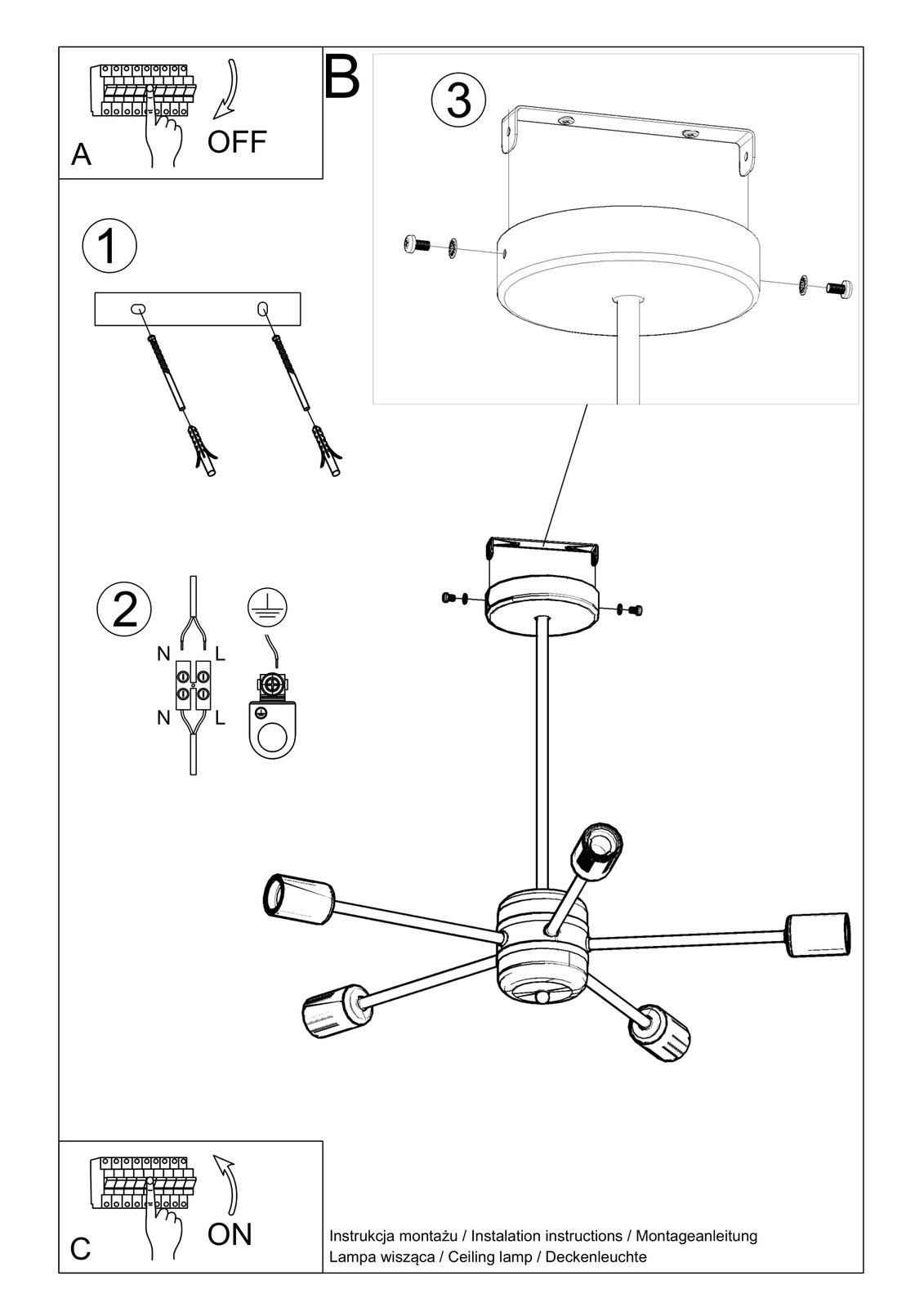 A
OFF

B

3

1

2

N L

N L

C
ON

Instrukcja montażu / Instalation instructions / Montageanleitung
Lampa wisząca / Ceiling lamp / Deckenleuchte