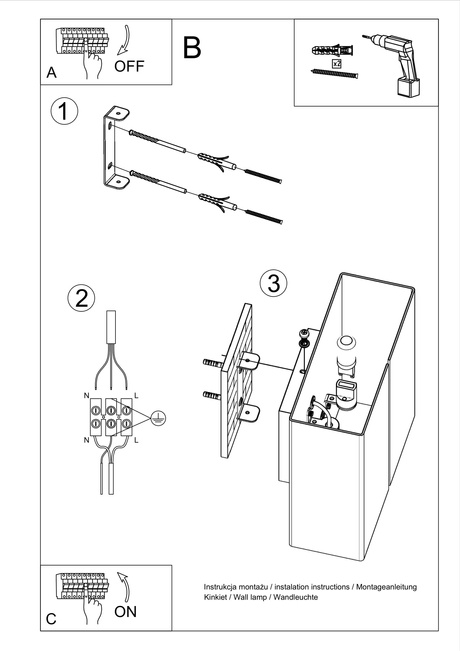 A
OFF
B
x2
1
2
N
L
N
L
3
C
ON
Instrukcja montażu / instalation instructions / Montageanleitung
Kinkiet / Wall lamp / Wandleuchte