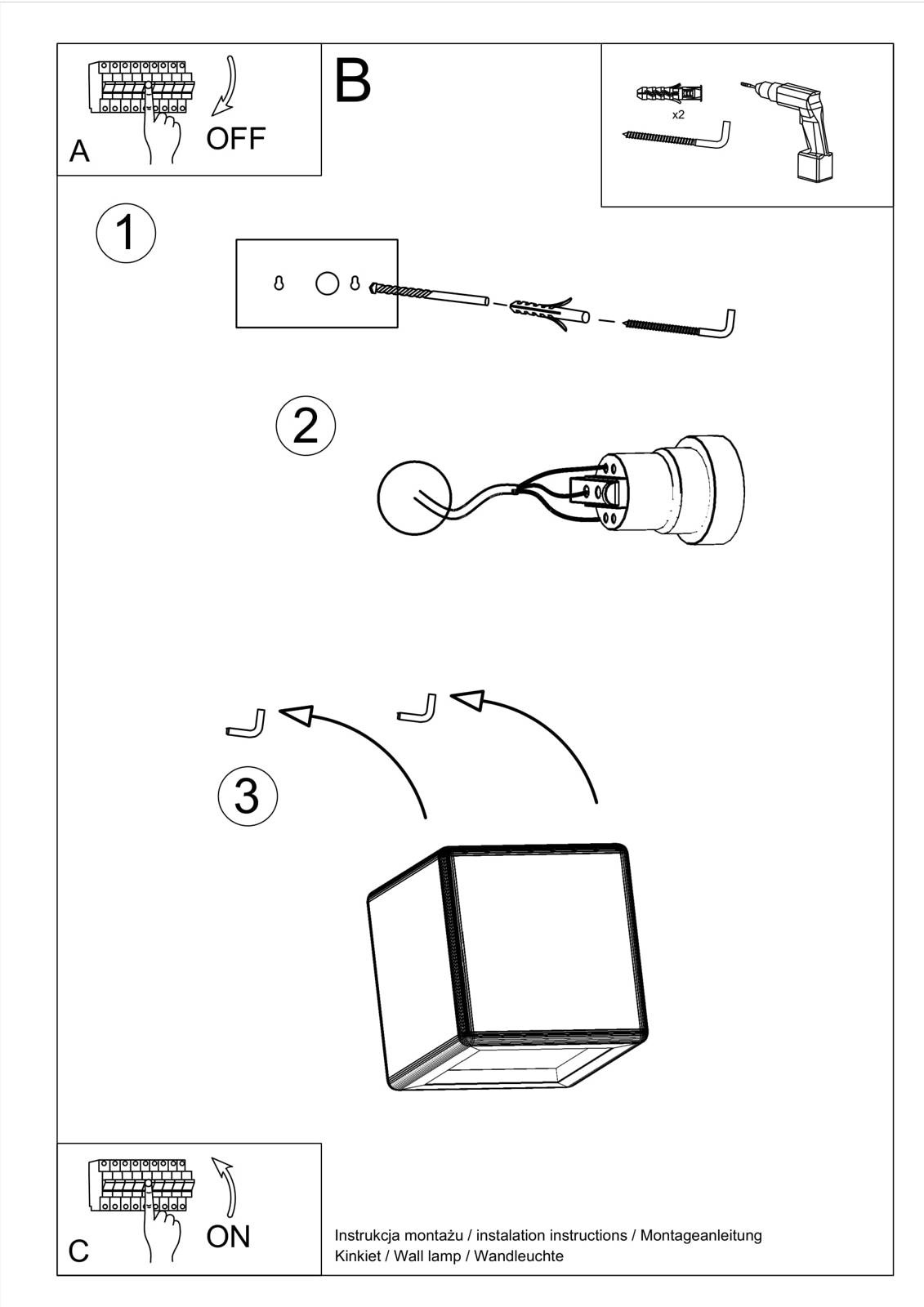 A
OFF

B

x2

1

2

3

C
ON

Instrukcja montażu / instalation instructions / Montageanleitung
Kinkiet / Wall lamp / Wandleuchte