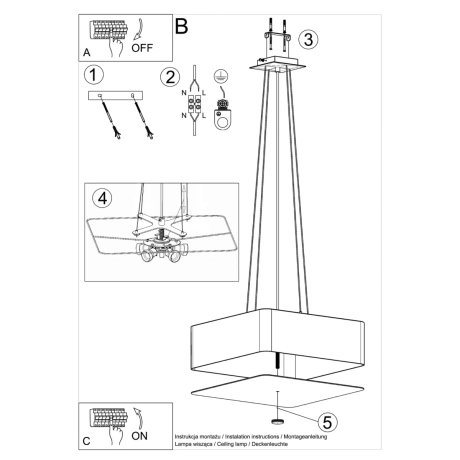 A
OFF
B
1
2
N L
N L
3
4
5
C
ON
Instrukcja montażu / Instalation instructions / Montageanleitung
Lampa wisząca / Ceiling lamp / Deckenleuchte