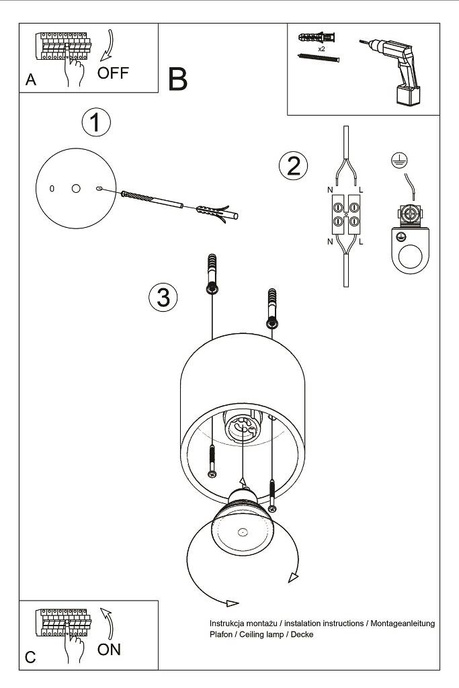 A
OFF

B

x2

1

2

N
L
N
L

3

C
ON

Instrukcja montażu / instalation instructions / Montageanleitung
Plafon / Ceiling lamp / Decke