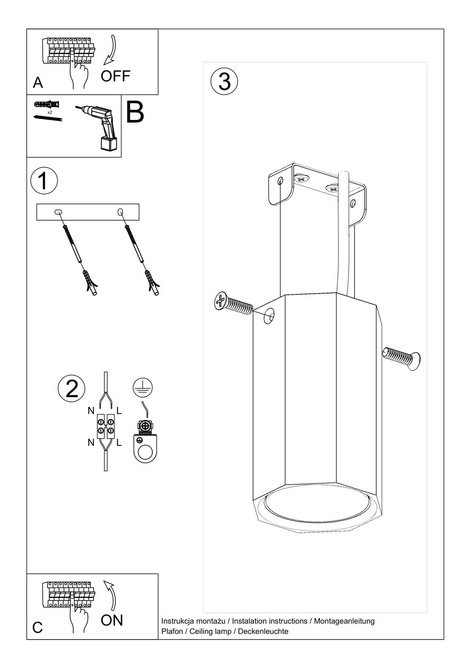 A
OFF

x2

B

1

2

N L

N L

3

C
ON

Instrukcja montażu / Instalation instructions / Montageanleitung
Plafon / Ceiling lamp / Deckenleuchte