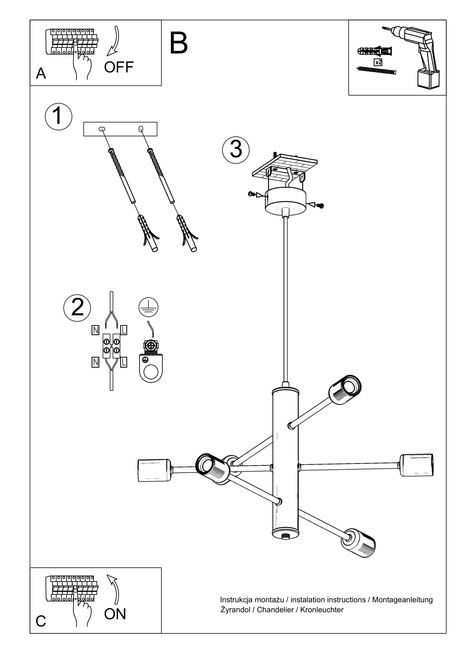 A
OFF

B

1

2

N L
N L

3

C
ON

Instrukcja montażu / instalation instructions / Montageanleitung
Żyrandol / Chandelier / Kronleuchter