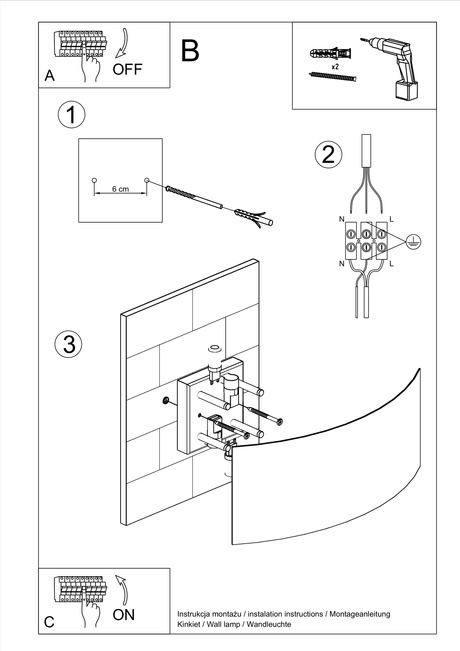 A OFF

B

x2

1

6 cm

2

N L

N L

3

C ON

Instrukcja montażu / instalation instructions / Montageanleitung
Kinkiet / Wall lamp / Wandleuchte