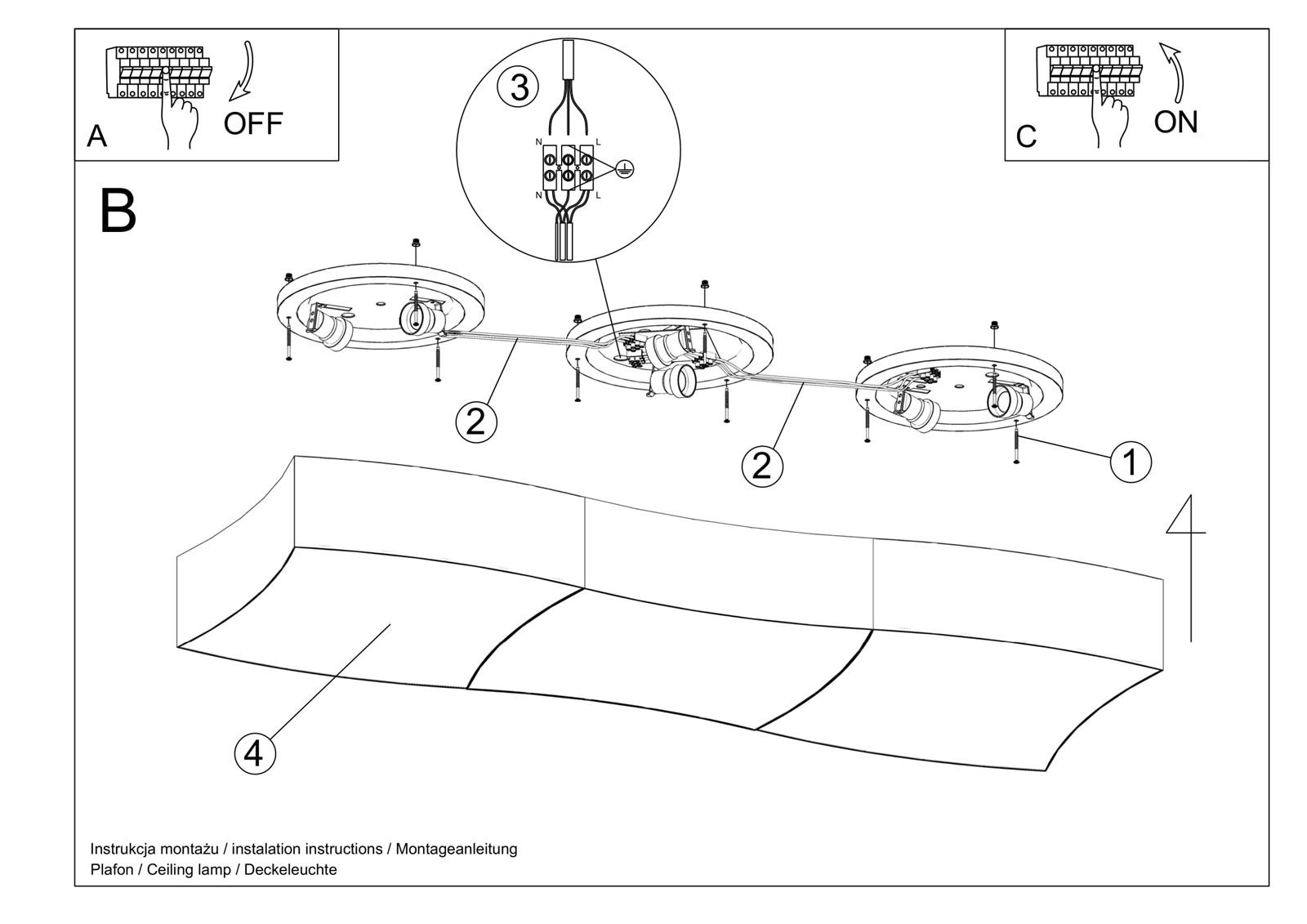 A
OFF

3
N L
N L

C
ON

B

2
2
1
4

Instrukcja montażu / instalation instructions / Montageanleitung
Plafon / Ceiling lamp / Deckeleuchte