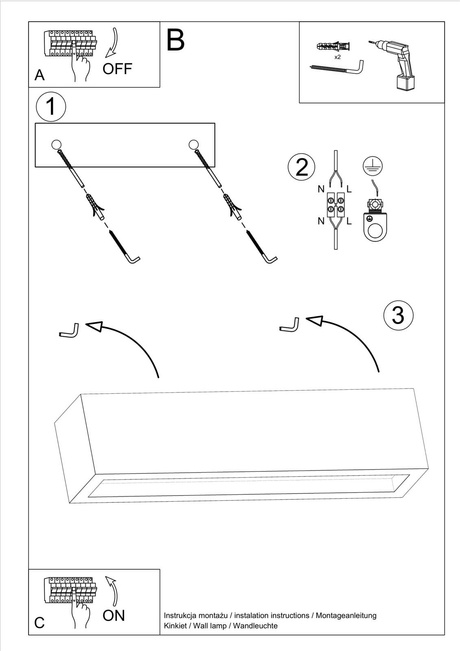 A
OFF
B
x2
1
2
N
L
N
L
3
C
ON
Instrukcja montażu / instalation instructions / Montageanleitung
Kinkiet / Wall lamp / Wandleuchte