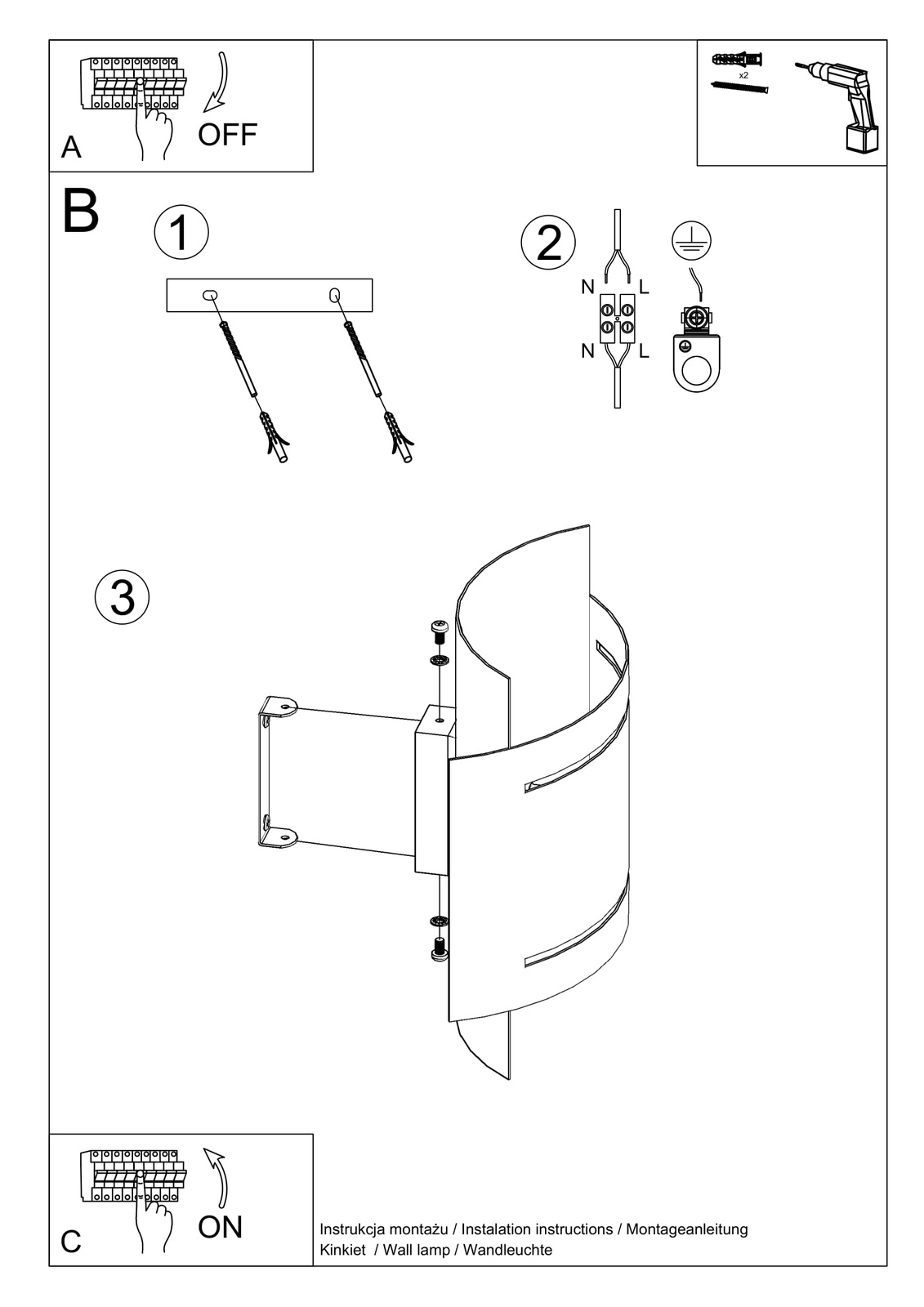 A

OFF

x2

B

1

2

N L

N L

3

C

ON

Instrukcja montażu / Instalation instructions / Montageanleitung
Kinkiet / Wall lamp / Wandleuchte