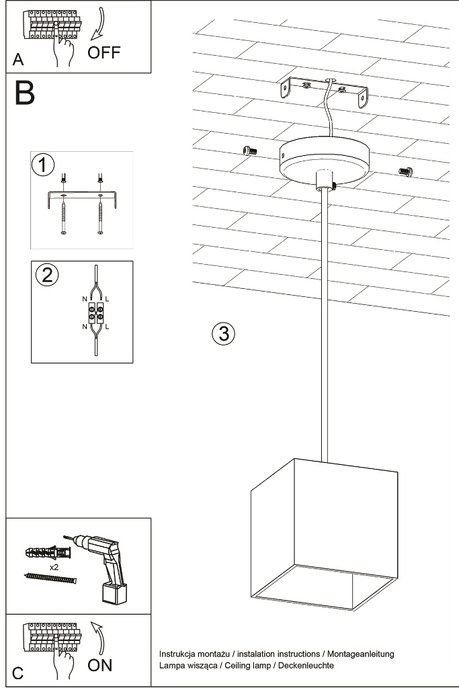 A
OFF

B

1

2
N L
N L

3

x2

C
ON

Instrukcja montażu / instalation instructions / Montageanleitung
Lampa wisząca / Ceiling lamp / Deckenleuchte