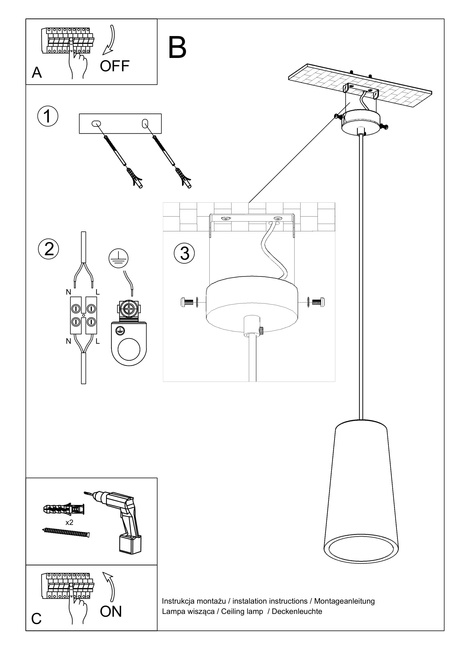 A
OFF

B

1

2
N
L
N
L

3

x2

C
ON

Instrukcja montażu / instalation instructions / Montageanleitung
Lampa wisząca / Ceiling lamp / Deckenleuchte