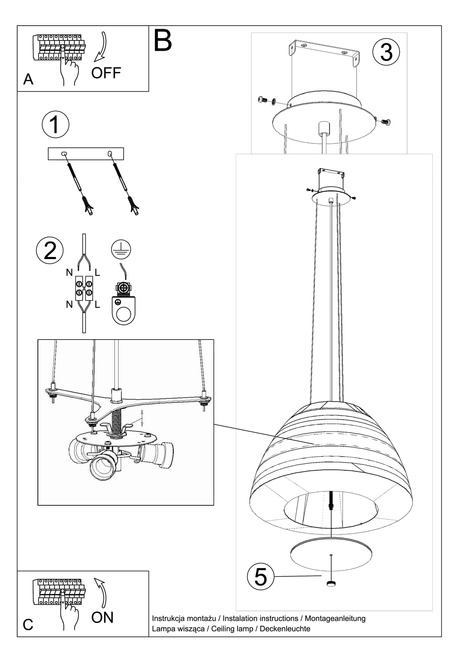 A OFF

B

3

1

2

N L
N L

5

C ON

Instrukcja montażu / Instalation instructions / Montageanleitung
Lampa wisząca / Ceiling lamp / Deckenleuchte