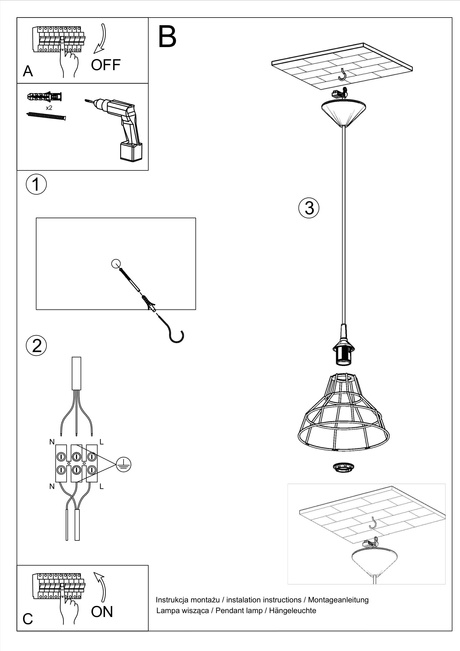 A
OFF

x2

B

1

2

N
L
N
L

3

C
ON

Instrukcja montażu / instalation instructions / Montageanleitung
Lampa wisząca / Pendant lamp / Hängeleuchte