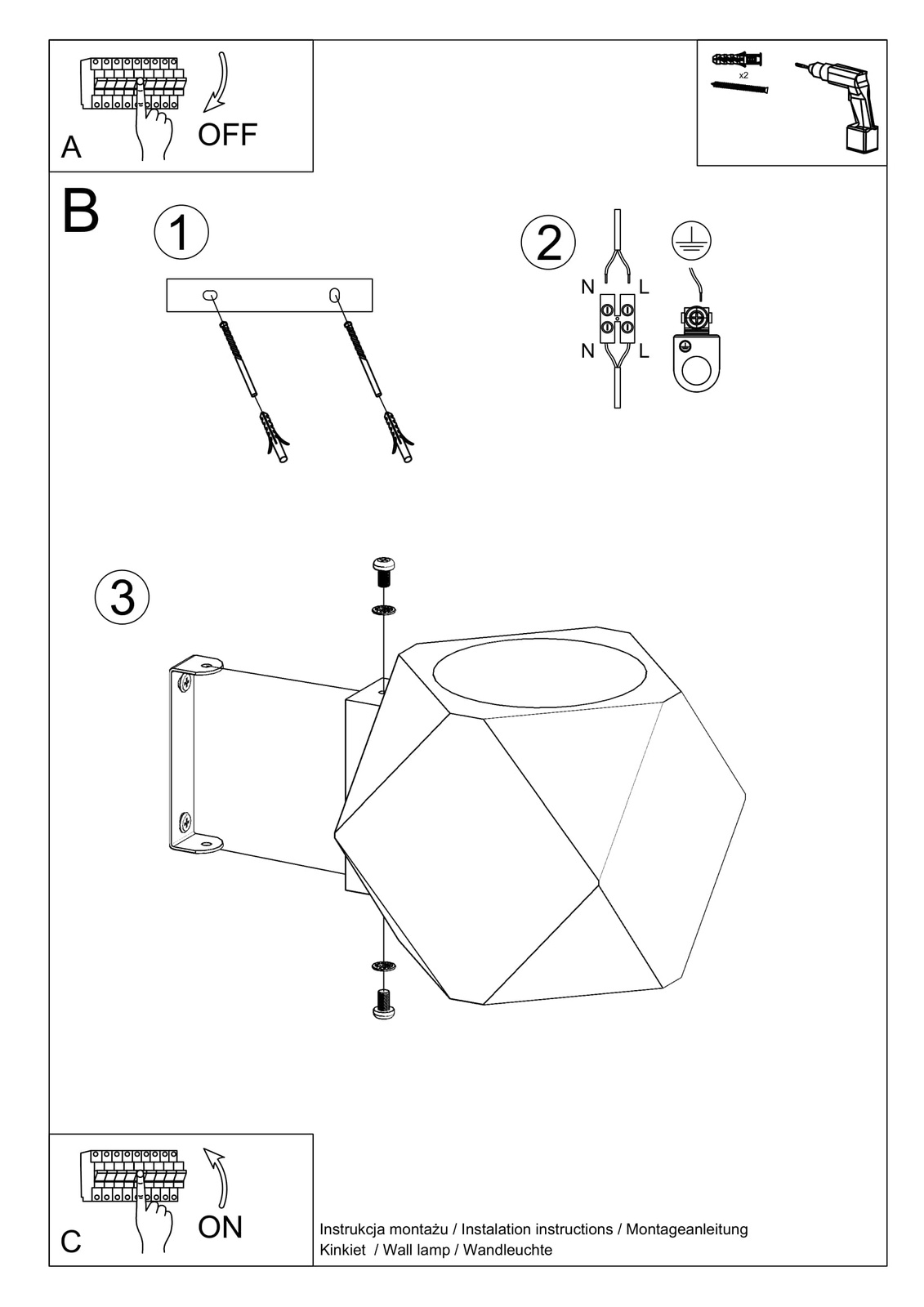 A
OFF

x2

B

1

2

N L

N L

3

C
ON

Instrukcja montażu / Instalation instructions / Montageanleitung
Kinkiet / Wall lamp / Wandleuchte